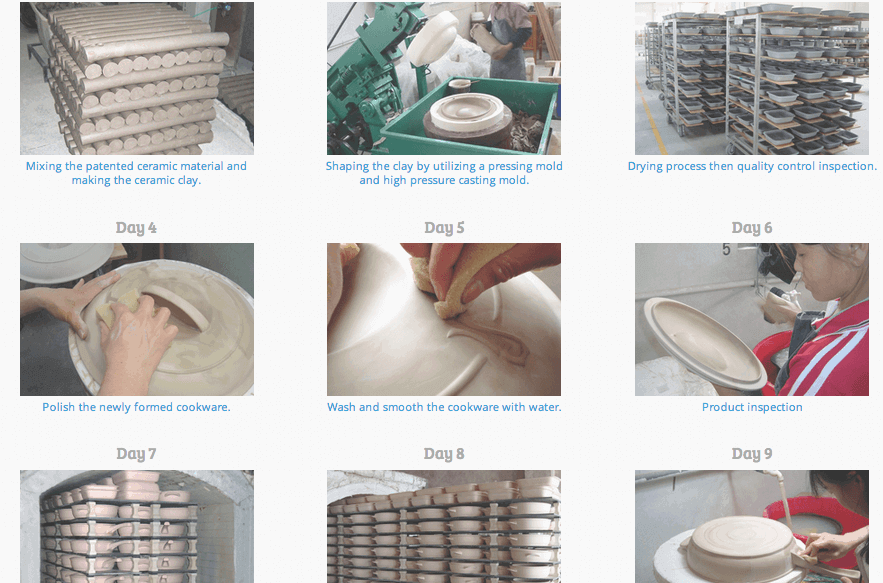 Mixing the patented ceramic material and making the ceramic clay.

Shaping the clay by utilizing a pressing mold and high pressure casting mold.

Drying process then quality control inspection.

Day 4

Polish the newly formed cookware.

Day 5

Wash and smooth the cookware with water.

Day 6

5

Product inspection

Day 7

Day 8

Day 9